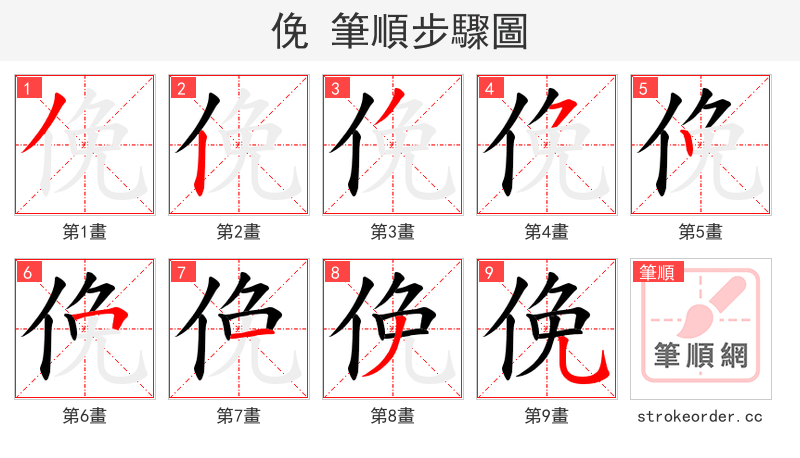 俛 筆順步驟圖

1
俛
第1畫

2
俛
第2畫

3
俛
第3畫

4
俛
第4畫

5
俛
第5畫

6
俛
第6畫

7
俛
第7畫

8
俛
第8畫

9
俛
第9畫

筆順
筆順網
strokeorder.cc