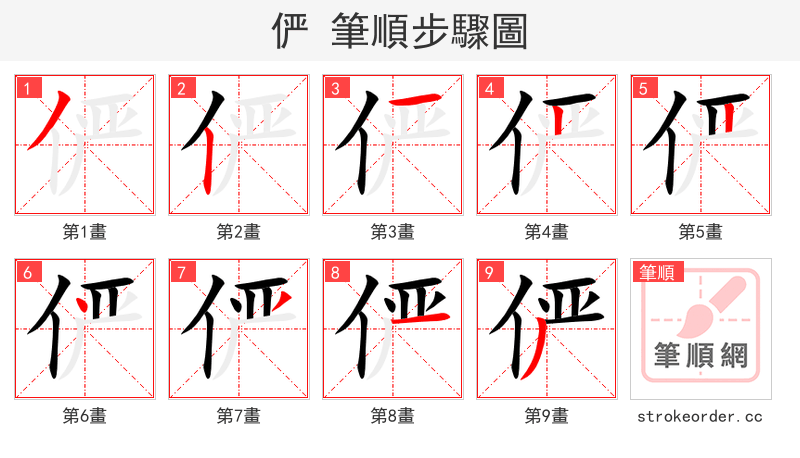 俨 筆順步驟圖

1
第1畫

2
第2畫

3
第3畫

4
第4畫

5
第5畫

6
第6畫

7
第7畫

8
第8畫

9
第9畫

筆順
筆順網

strokeorder.cc