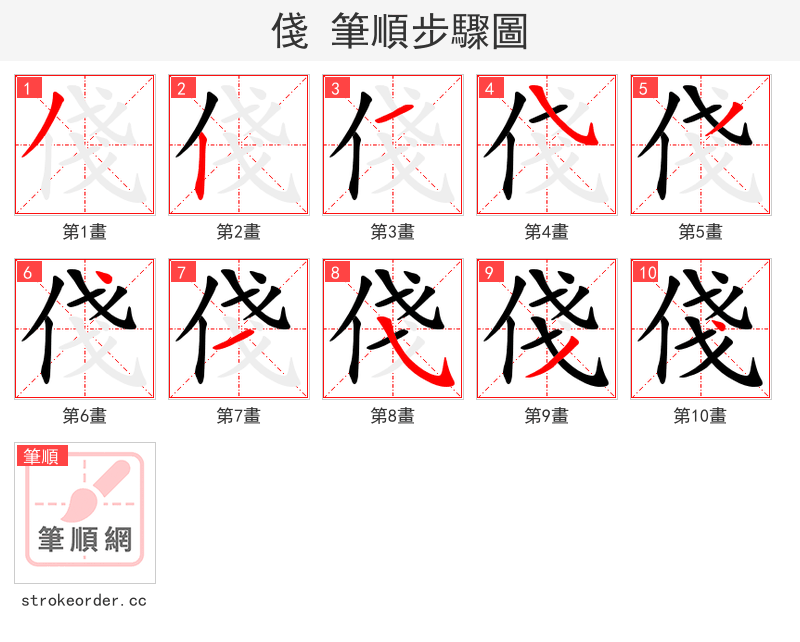 俴 筆順步驟圖

1
第1畫

2
第2畫

3
第3畫

4
第4畫

5
第5畫

6
第6畫

7
第7畫

8
第8畫

9
第9畫

10
第10畫

筆順
筆順網

strokeorder.cc