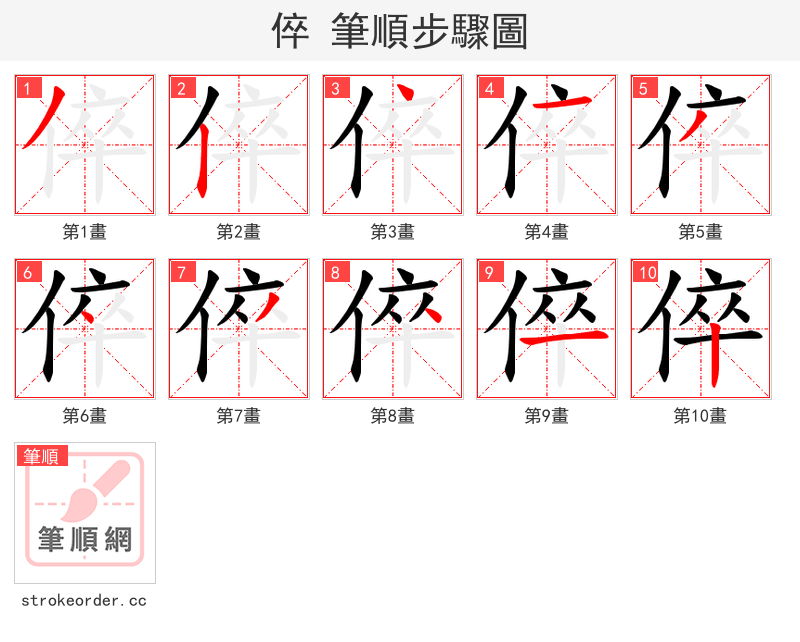 倅 筆順步驟圖

1
第1畫

2
第2畫

3
第3畫

4
第4畫

5
第5畫

6
第6畫

7
第7畫

8
第8畫

9
第9畫

10
第10畫

筆順
筆順網

strokeorder.cc