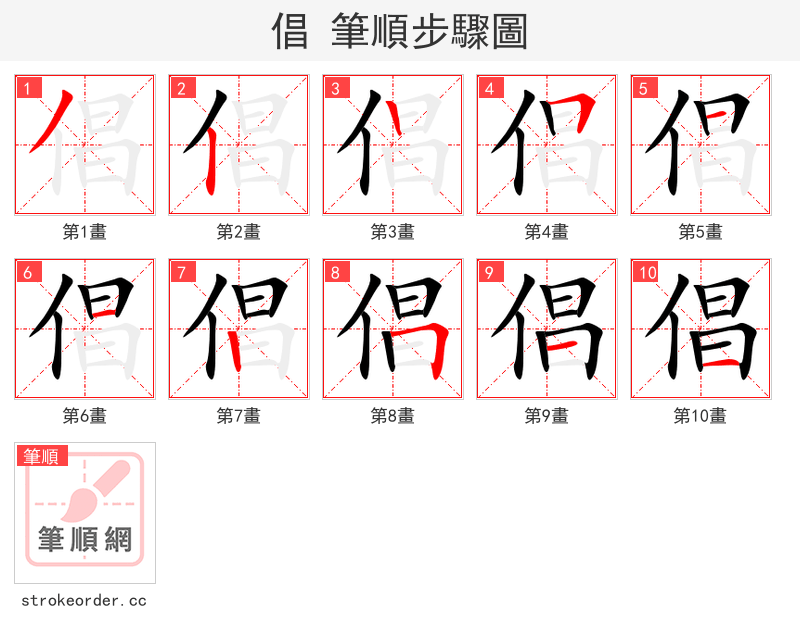 倡 筆順步驟圖

1 倡
第1畫

2 倡
第2畫

3 倡
第3畫

4 倡
第4畫

5 倡
第5畫

6 倡
第6畫

7 倡
第7畫

8 倡
第8畫

9 倡
第9畫

10 倡
第10畫

筆順
筆順網
strokeorder.cc