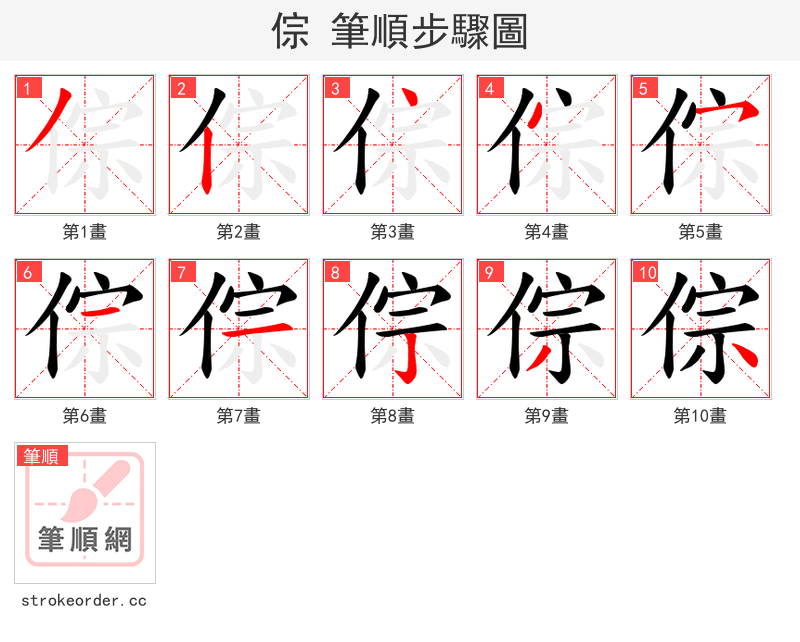 倧 筆順步驟圖

1 第1畫
2 第2畫
3 第3畫
4 第4畫
5 第5畫

6 第6畫
7 第7畫
8 第8畫
9 第9畫
10 第10畫

筆順
筆順網

strokeorder.cc