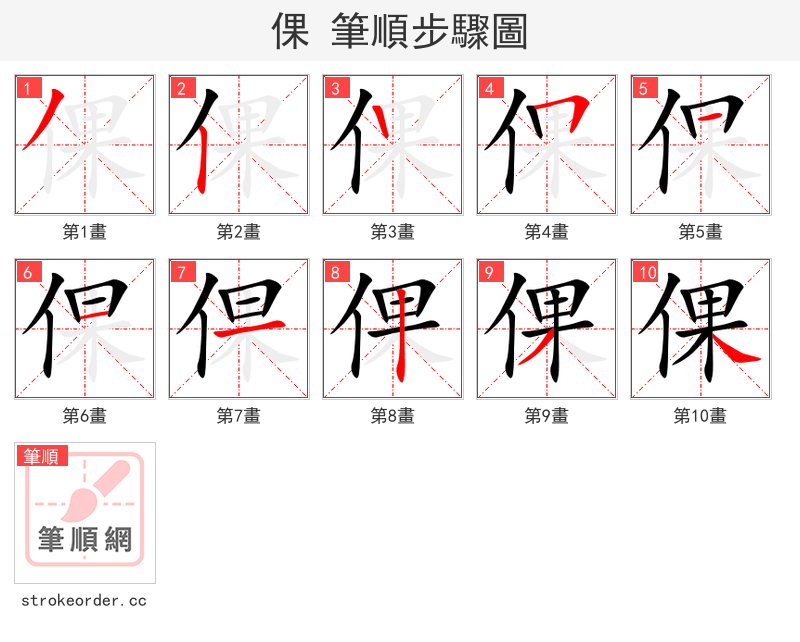 倮 筆順步驟圖

1
第1畫

2
第2畫

3
第3畫

4
第4畫

5
第5畫

6
第6畫

7
第7畫

8
第8畫

9
第9畫

10
第10畫

筆順
筆順網
strokeorder.cc