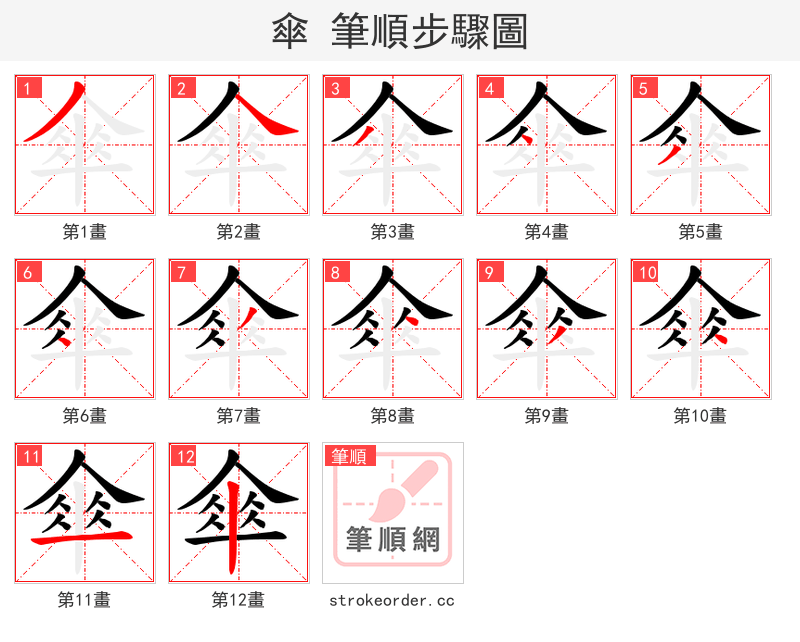 傘 筆順步驟圖

1
第1畫

2
第2畫

3
第3畫

4
第4畫

5
第5畫

6
第6畫

7
第7畫

8
第8畫

9
第9畫

10
第10畫

11
第11畫

12
第12畫

筆順
筆順網
strokeorder.cc