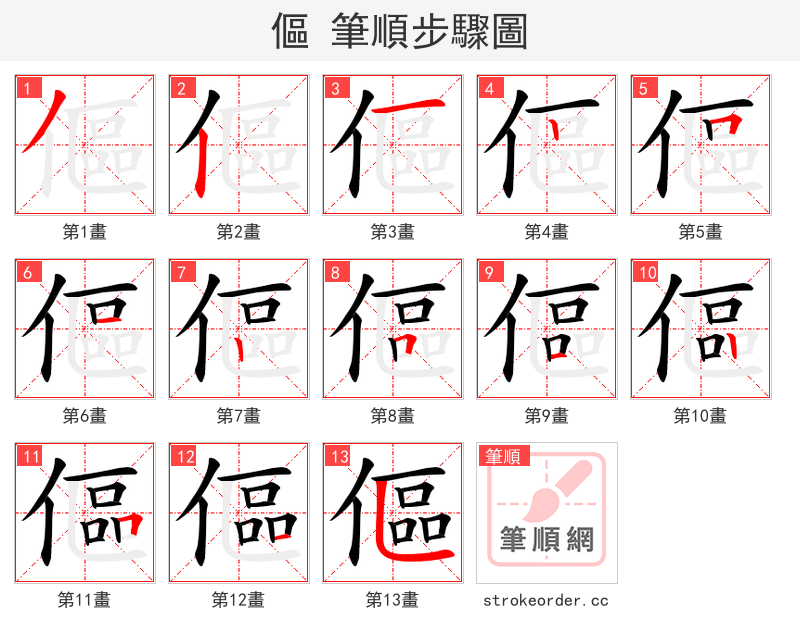 傴 筆順步驟圖

1
第1畫

2
第2畫

3
第3畫

4
第4畫

5
第5畫

6
第6畫

7
第7畫

8
第8畫

9
第9畫

10
第10畫

11
第11畫

12
第12畫

13
第13畫

筆順
筆順網
strokeorder.cc