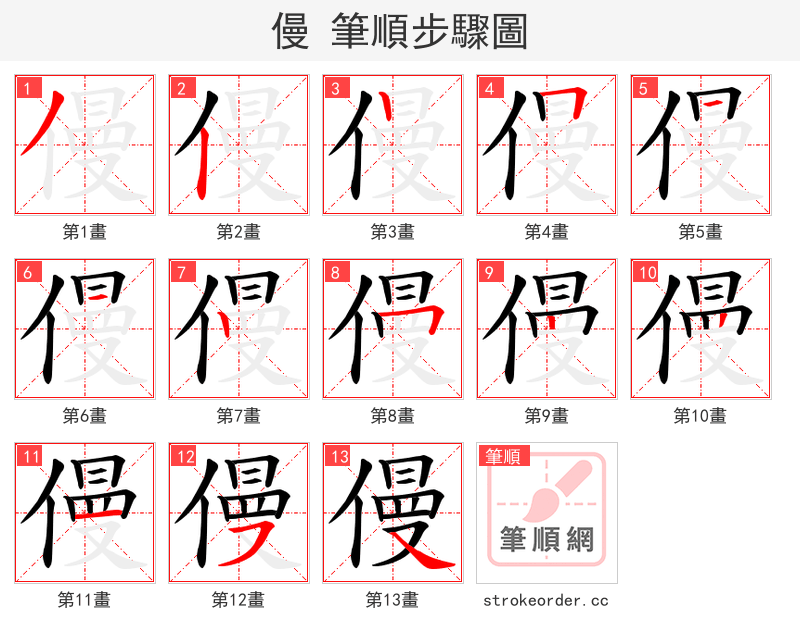 僈 筆順步驟圖

1
第1畫

2
第2畫

3
第3畫

4
第4畫

5
第5畫

6
第6畫

7
第7畫

8
第8畫

9
第9畫

10
第10畫

11
第11畫

12
第12畫

13
第13畫

筆順
筆順網
strokeorder.cc