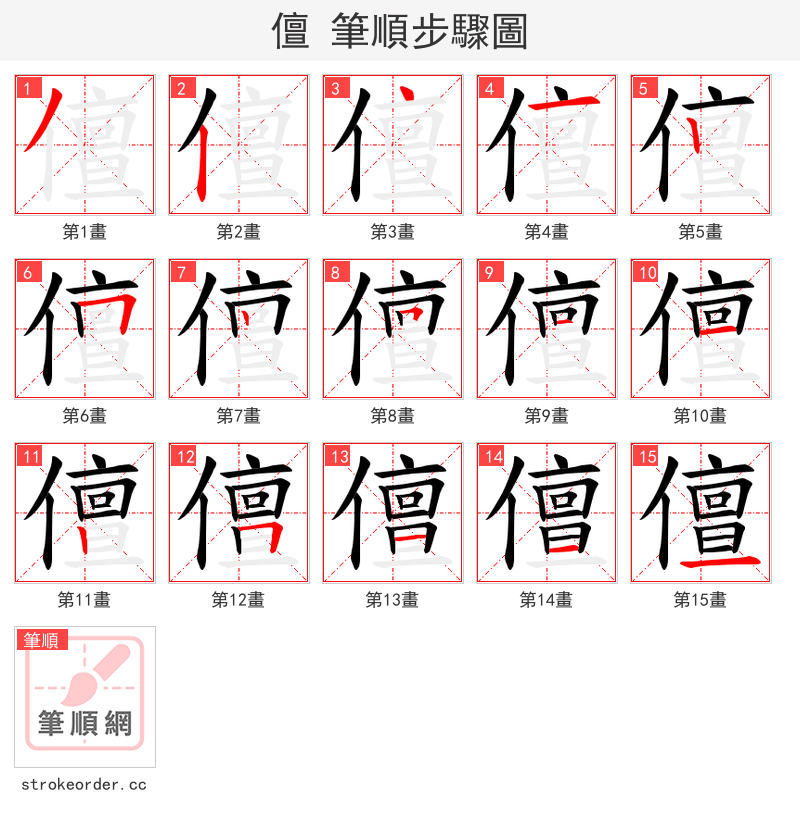 儃 筆順步驟圖

1
儃
第1畫

2
儃
第2畫

3
儃
第3畫

4
儃
第4畫

5
儃
第5畫

6
儃
第6畫

7
儃
第7畫

8
儃
第8畫

9
儃
第9畫

10
儃
第10畫

11
儃
第11畫

12
儃
第12畫

13
儃
第13畫

14
儃
第14畫

15
儃
第15畫

筆順
筆順網

strokeorder.cc