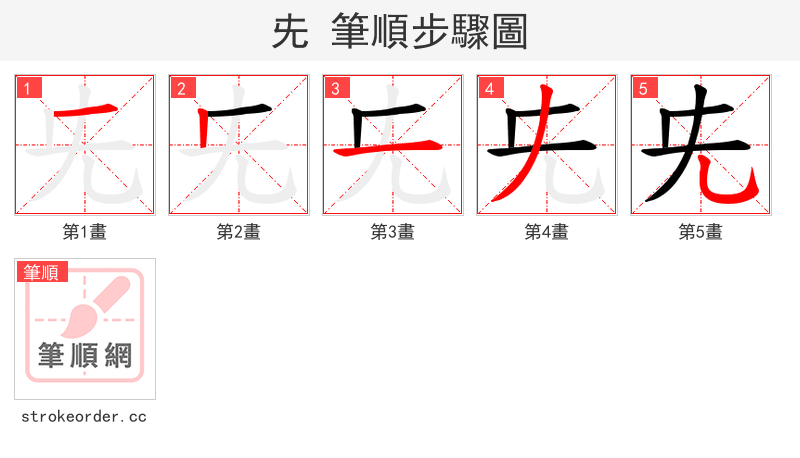 先 筆順步驟圖

1
2
3
4
5

第1畫
第2畫
第3畫
第4畫
第5畫

筆順
筆順網

strokeorder.cc