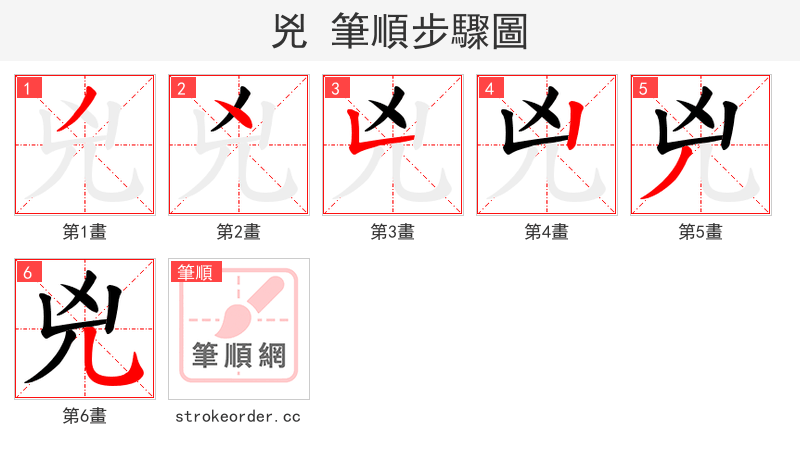 兇 筆順步驟圖

1
第1畫

2
第2畫

3
第3畫

4
第4畫

5
第5畫

6
第6畫

筆順
筆順網
strokeorder.cc