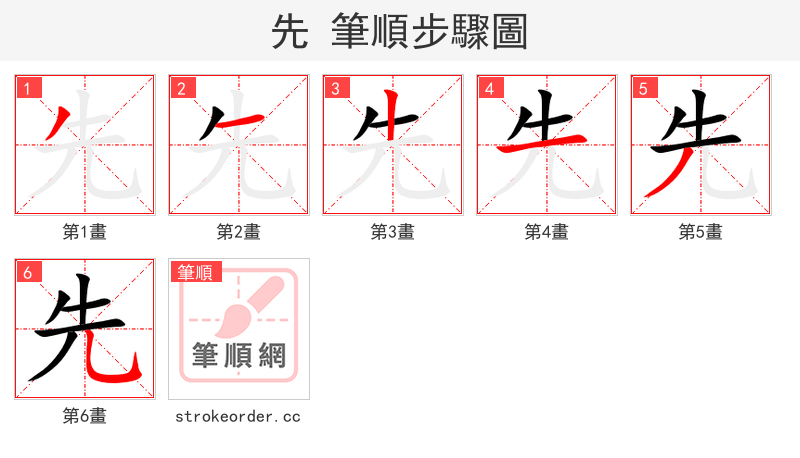 先 筆順步驟圖

1
先
第1畫

2
先
第2畫

3
先
第3畫

4
先
第4畫

5
先
第5畫

6
先
第6畫

筆順
筆順網
strokeorder.cc