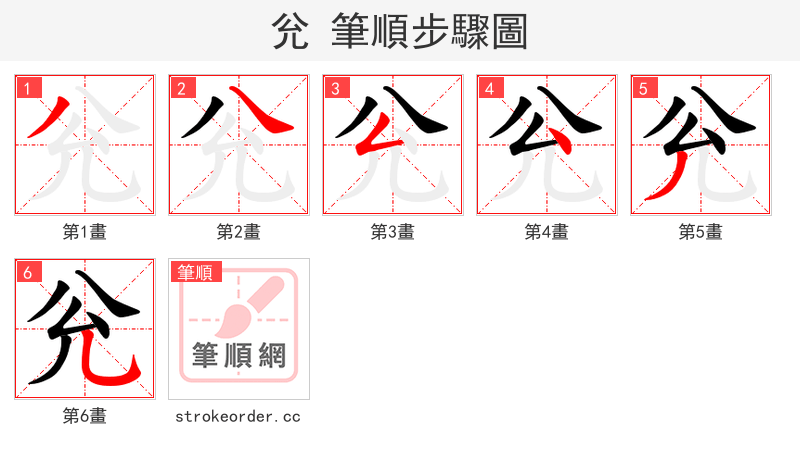 兊 筆順步驟圖

1
第1畫

2
第2畫

3
第3畫

4
第4畫

5
第5畫

6
第6畫

筆順
筆順網
strokeorder.cc