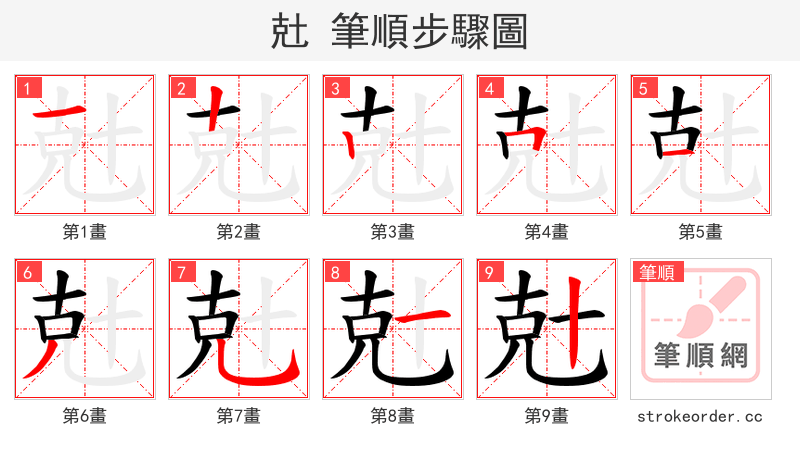 兙 筆順步驟圖

1
第1畫

2
第2畫

3
第3畫

4
第4畫

5
第5畫

6
第6畫

7
第7畫

8
第8畫

9
第9畫

筆順
筆順網

strokeorder.cc