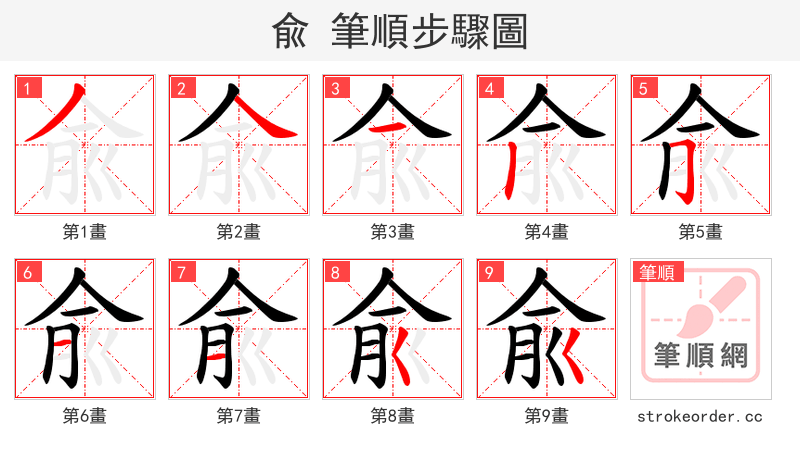 俞 筆順步驟圖

1
第1畫

2
第2畫

3
第3畫

4
第4畫

5
第5畫

6
第6畫

7
第7畫

8
第8畫

9
第9畫

筆順
筆順網
strokeorder.cc