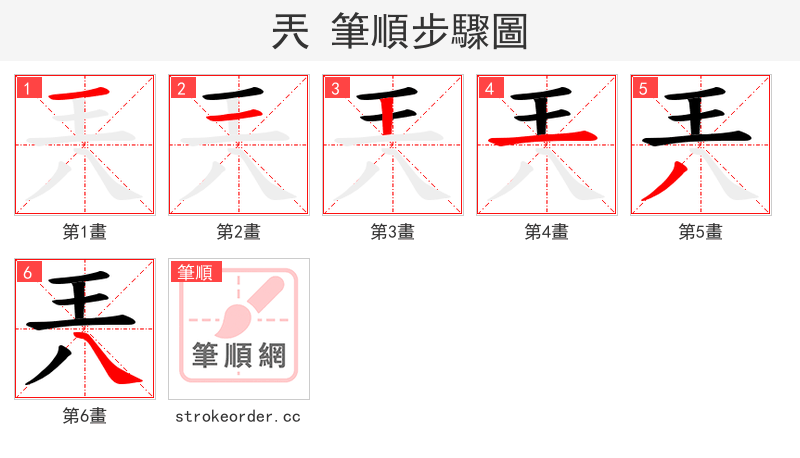 兲 筆順步驟圖

1
第1畫

2
第2畫

3
第3畫

4
第4畫

5
第5畫

6
第6畫

筆順
筆順網
strokeorder.cc