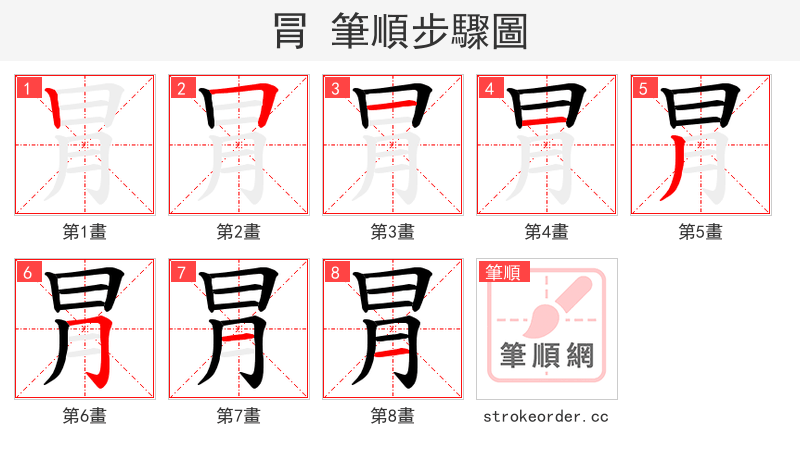 冐 筆順步驟圖

1 冐 第1畫
2 冐 第2畫
3 冐 第3畫
4 冐 第4畫
5 冐 第5畫
6 冐 第6畫
7 冐 第7畫
8 冐 第8畫

筆順
筆順網
strokeorder.cc