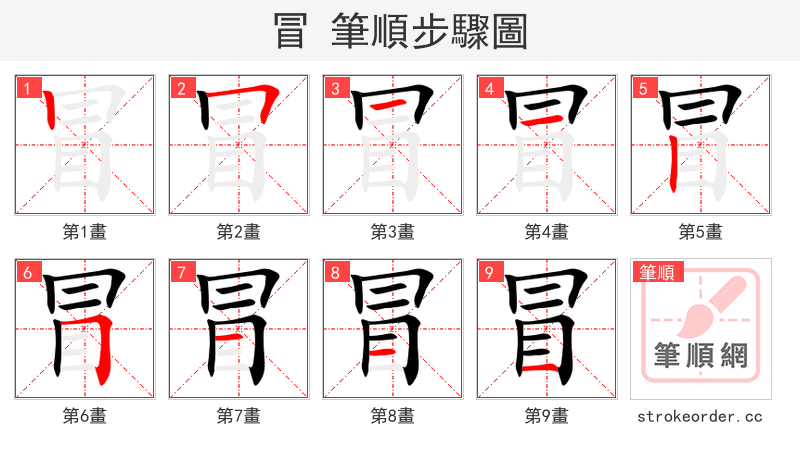 冒 筆順步驟圖

1
冒
第1畫

2
冒
第2畫

3
冒
第3畫

4
冒
第4畫

5
冒
第5畫

6
冒
第6畫

7
冒
第7畫

8
冒
第8畫

9
冒
第9畫

筆順
筆順網
strokeorder.cc