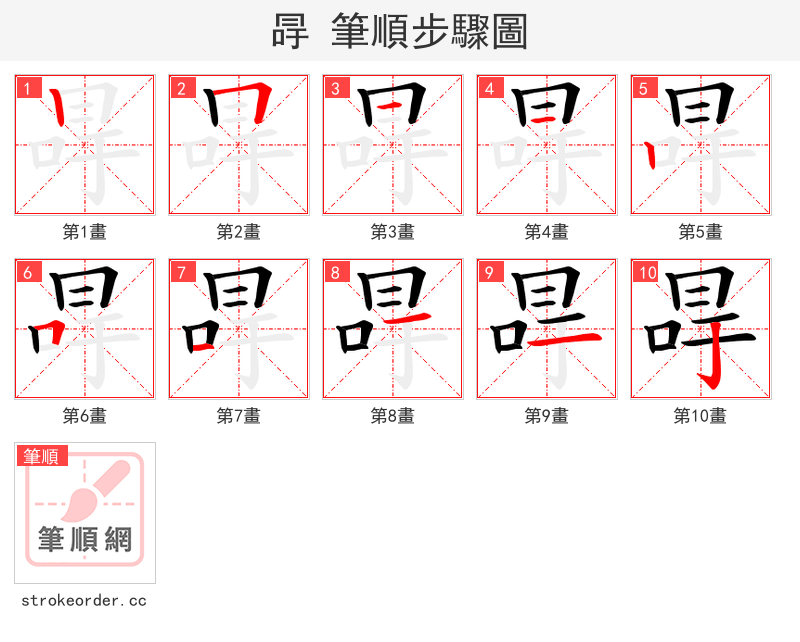 㝵 筆順步驟圖

1
第1畫

2
第2畫

3
第3畫

4
第4畫

5
第5畫

6
第6畫

7
第7畫

8
第8畫

9
第9畫

10
第10畫

筆順
筆順網
strokeorder.cc