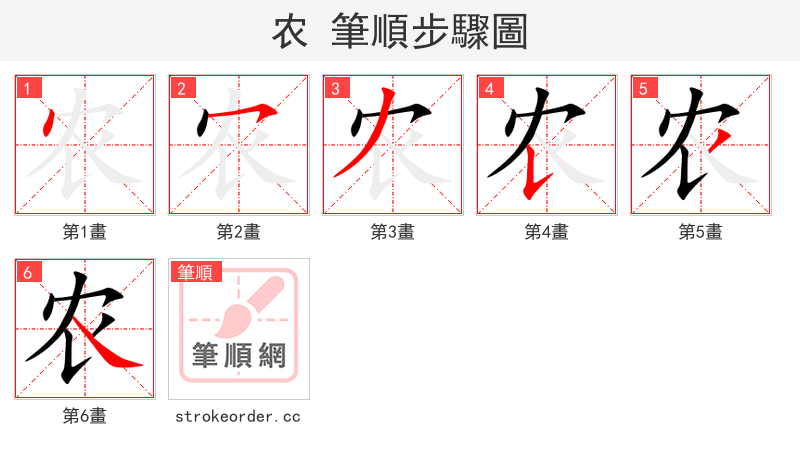 农 筆順步驟圖

1
第1畫

2
第2畫

3
第3畫

4
第4畫

5
第5畫

6
第6畫

筆順
筆順網
strokeorder.cc