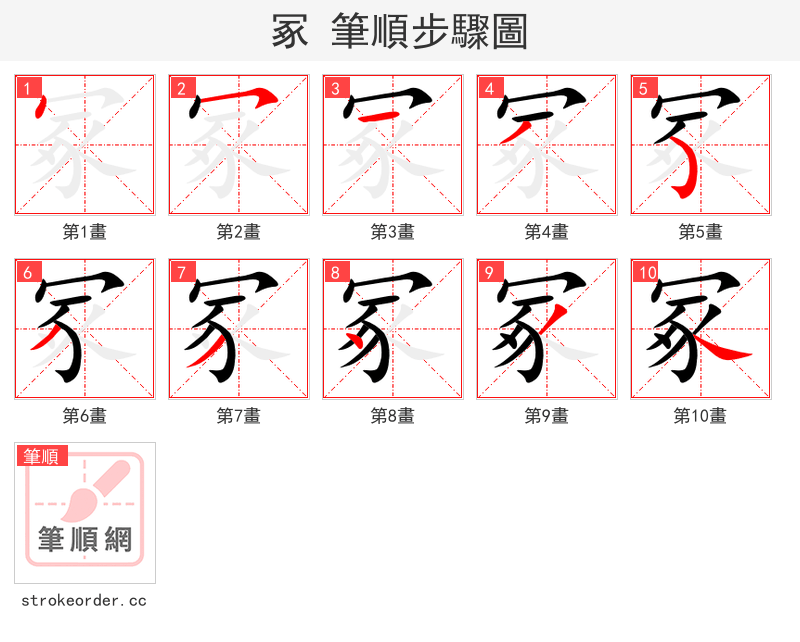 冢 筆順步驟圖

1
第1畫

2
第2畫

3
第3畫

4
第4畫

5
第5畫

6
第6畫

7
第7畫

8
第8畫

9
第9畫

10
第10畫

筆順
筆順網

strokeorder.cc