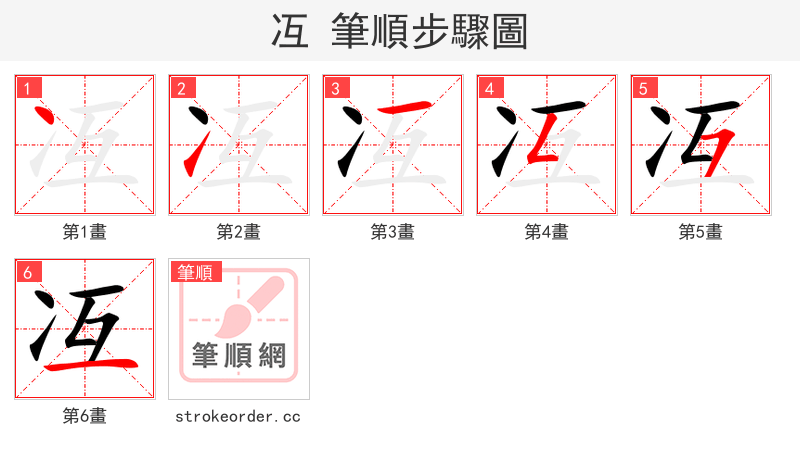 冱 筆順步驟圖

1
冱
第1畫

2
冱
第2畫

3
冱
第3畫

4
冱
第4畫

5
冱
第5畫

6
冱
第6畫

筆順
筆順網
strokeorder.cc