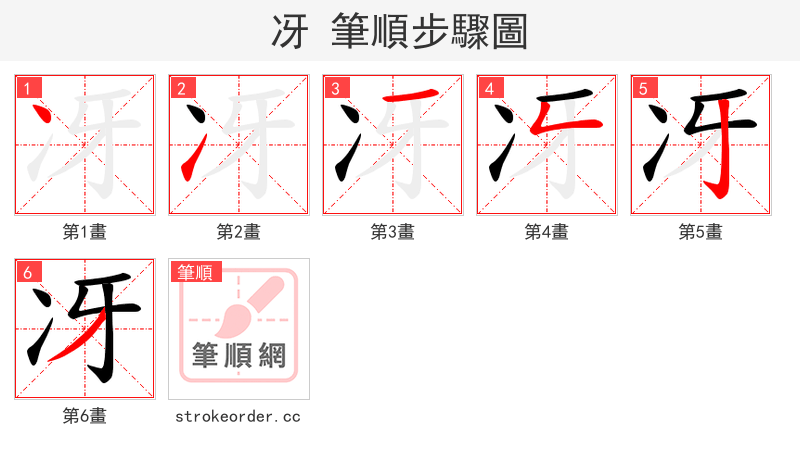 冴 筆順步驟圖

1
第1畫

2
第2畫

3
第3畫

4
第4畫

5
第5畫

6
第6畫

筆順
筆順網
strokeorder.cc