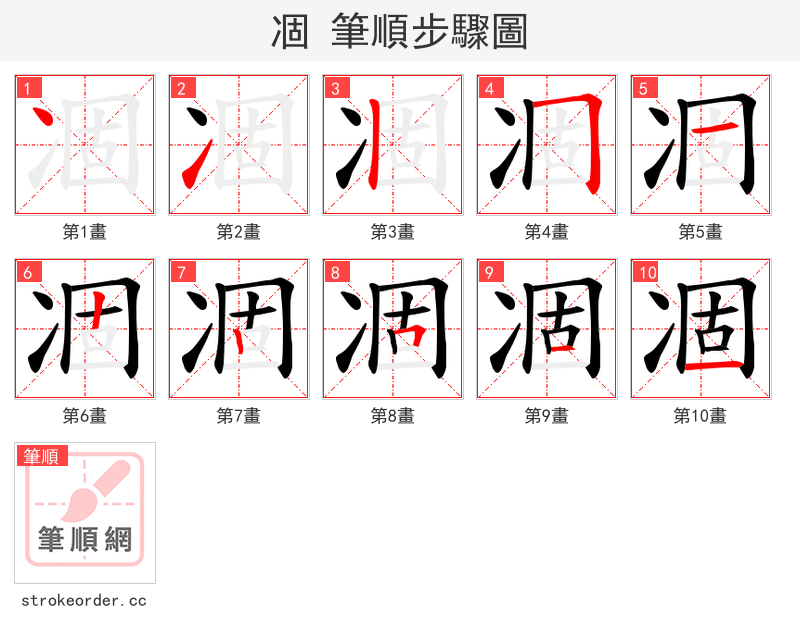 涸 筆順步驟圖

1
第1畫

2
第2畫

3
第3畫

4
第4畫

5
第5畫

6
第6畫

7
第7畫

8
第8畫

9
第9畫

10
第10畫

筆順
筆順網
strokeorder.cc