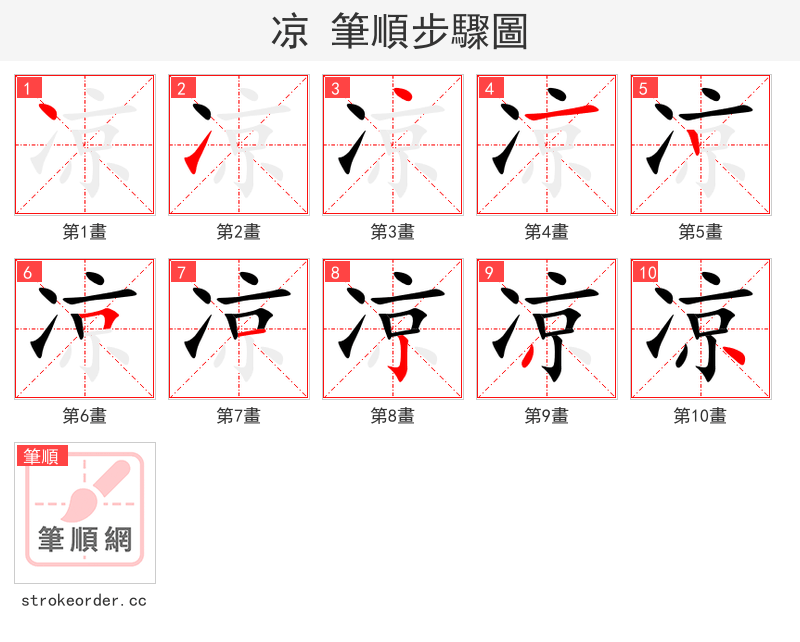 凉 筆順步驟圖

1 凉
第1畫

2 凉
第2畫

3 凉
第3畫

4 凉
第4畫

5 凉
第5畫

6 凉
第6畫

7 凉
第7畫

8 凉
第8畫

9 凉
第9畫

10 凉
第10畫

筆順
筆順網

strokeorder.cc