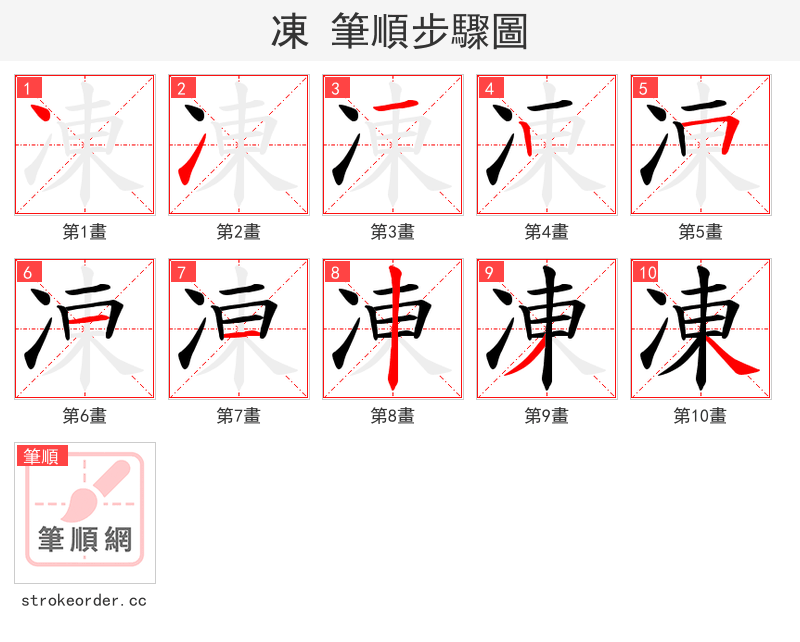 凍 筆順步驟圖

1 凍
第1畫

2 凍
第2畫

3 凍
第3畫

4 凍
第4畫

5 凍
第5畫

6 凍
第6畫

7 凍
第7畫

8 凍
第8畫

9 凍
第9畫

10 凍
第10畫

筆順
筆順網

strokeorder.cc