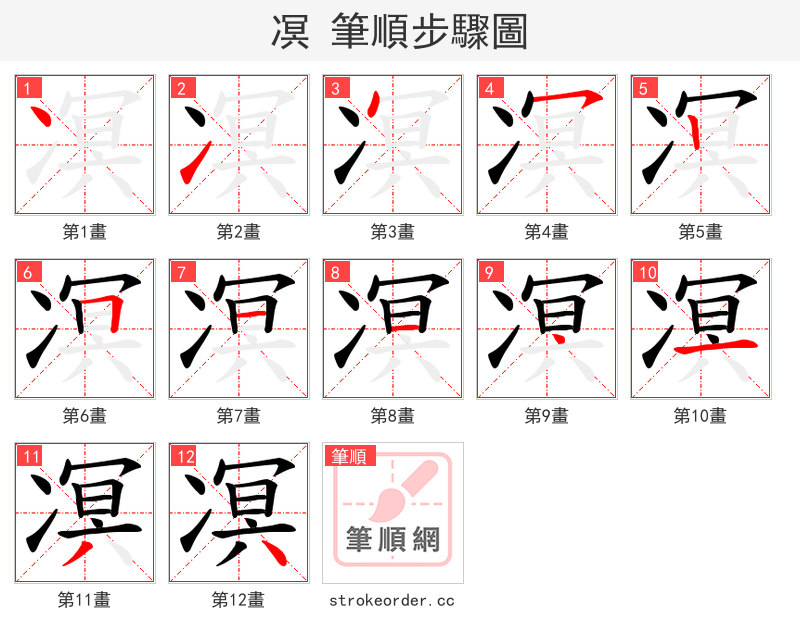 溟 筆順步驟圖

1 溟
第1畫

2 溟
第2畫

3 溟
第3畫

4 溟
第4畫

5 溟
第5畫

6 溟
第6畫

7 溟
第7畫

8 溟
第8畫

9 溟
第9畫

10 溟
第10畫

11 溟
第11畫

12 溟
第12畫

筆順
筆順網
strokeorder.cc