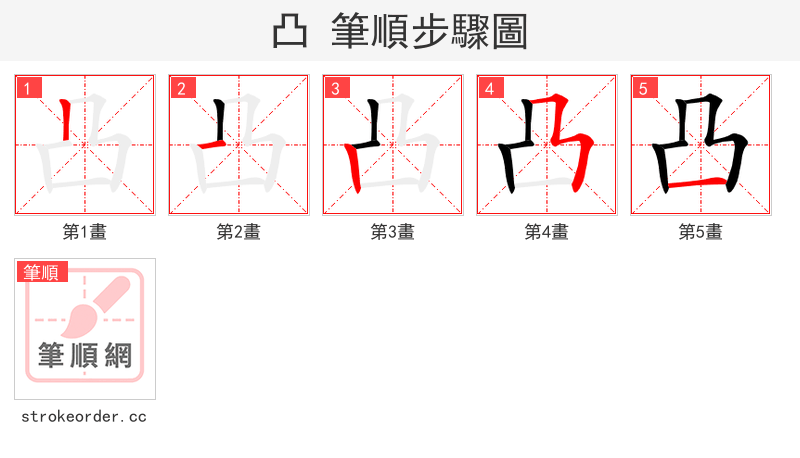 凸 筆順步驟圖

1 凸
第1畫

2 凸
第2畫

3 凸
第3畫

4 凸
第4畫

5 凸
第5畫

筆順
筆順網

strokeorder.cc