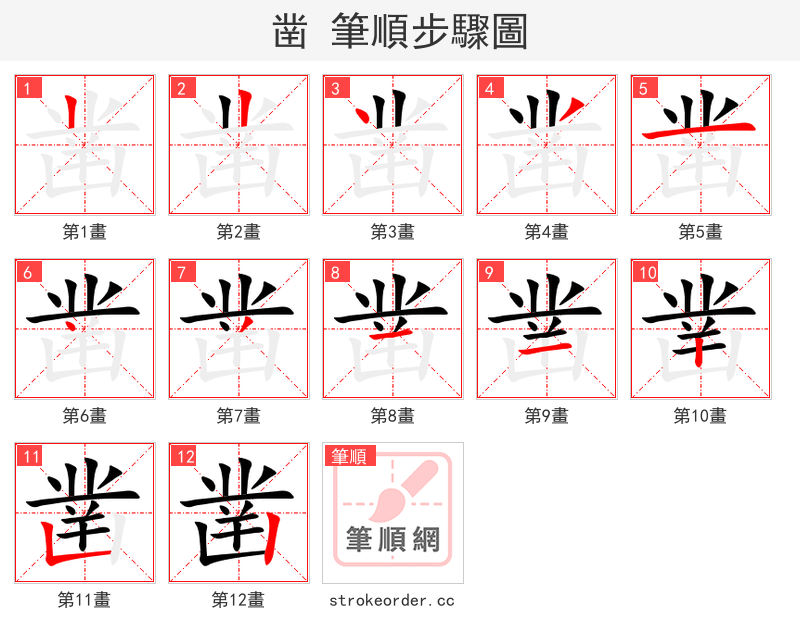 凿 筆順步驟圖

1
第1畫

2
第2畫

3
第3畫

4
第4畫

5
第5畫

6
第6畫

7
第7畫

8
第8畫

9
第9畫

10
第10畫

11
第11畫

12
第12畫

筆順
筆順網
strokeorder.cc