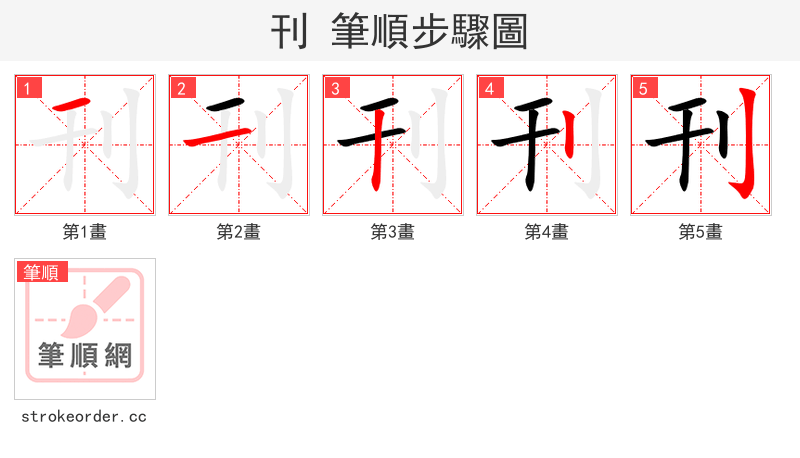 刊 筆順步驟圖

1
刊
第1畫

2
刊
第2畫

3
刊
第3畫

4
刊
第4畫

5
刊
第5畫

筆順
筆順網

strokeorder.cc