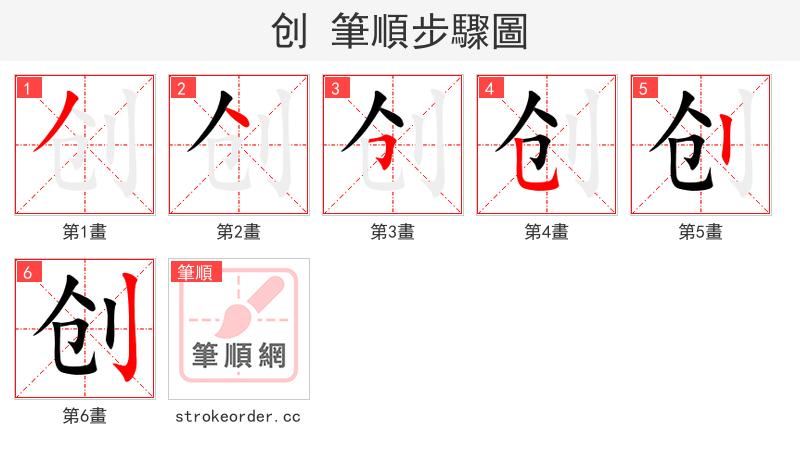 创 筆順步驟圖

1
第1畫

2
第2畫

3
第3畫

4
第4畫

5
第5畫

6
创
第6畫

筆順
筆順網
strokeorder.cc