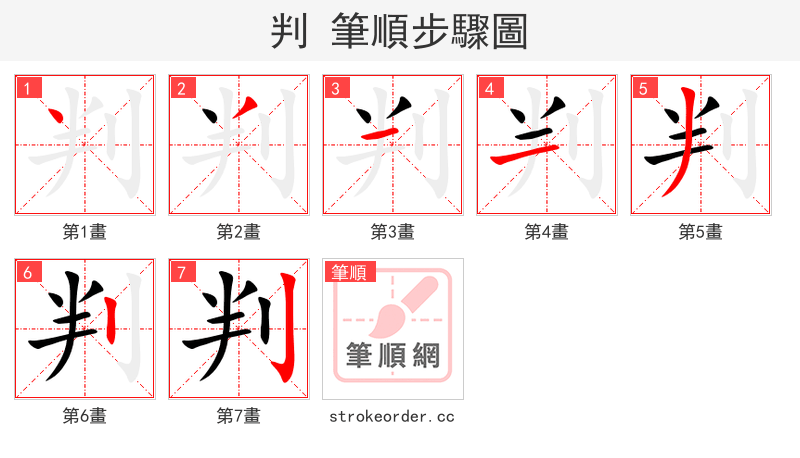 判 筆順步驟圖

1
判
第1畫

2
判
第2畫

3
判
第3畫

4
判
第4畫

5
判
第5畫

6
判
第6畫

7
判
第7畫

筆順
筆順網
strokeorder.cc