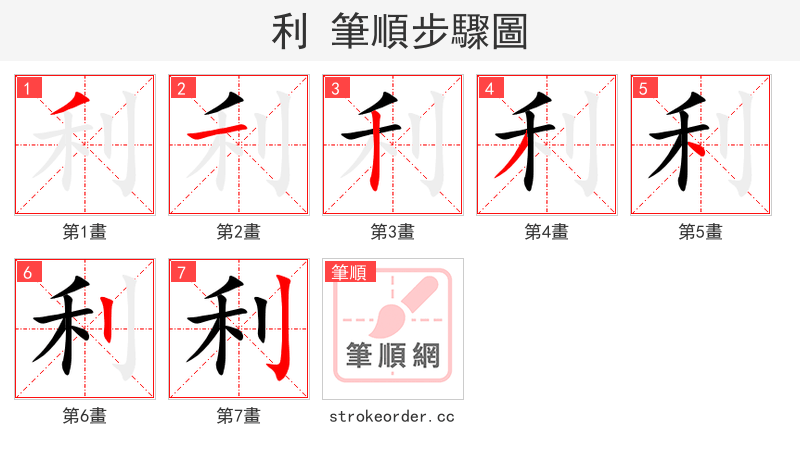 利 筆順步驟圖

1
利
第1畫

2
利
第2畫

3
利
第3畫

4
利
第4畫

5
利
第5畫

6
利
第6畫

7
利
第7畫

筆順
筆順網
strokeorder.cc