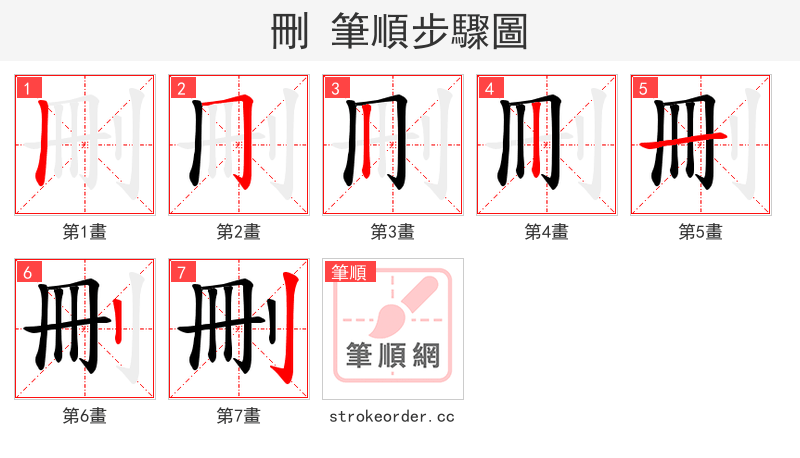 刪 筆順步驟圖

1
第1畫

2
第2畫

3
第3畫

4
第4畫

5
第5畫

6
第6畫

7
第7畫

筆順
筆順網
strokeorder.cc