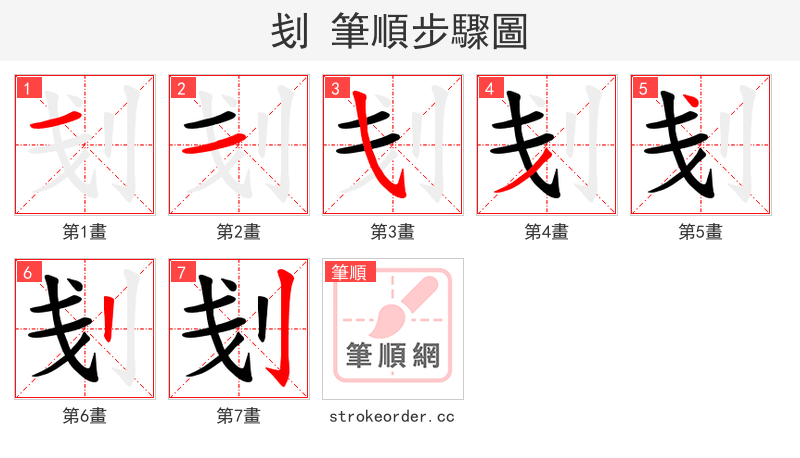 划 筆順步驟圖

1
第1畫

2
第2畫

3
第3畫

4
第4畫

5
第5畫

6
第6畫

7
第7畫

筆順
筆順網
strokeorder.cc