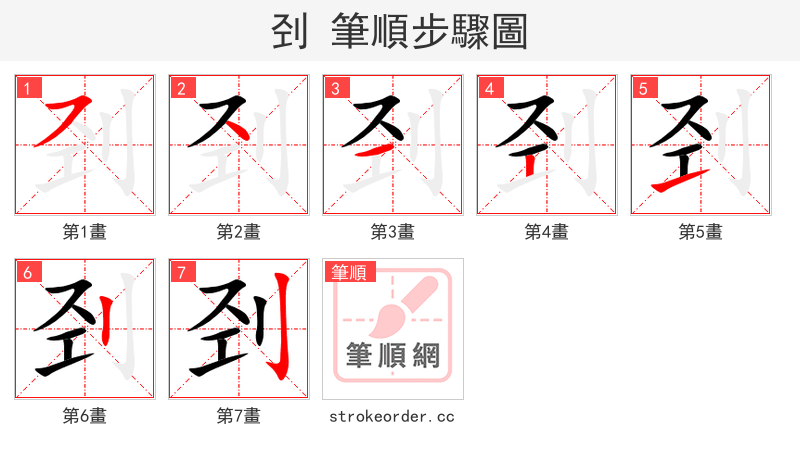 刭 筆順步驟圖

1
第1畫

2
第2畫

3
第3畫

4
第4畫

5
第5畫

6
第6畫

7
第7畫

筆順
筆順網
strokeorder.cc