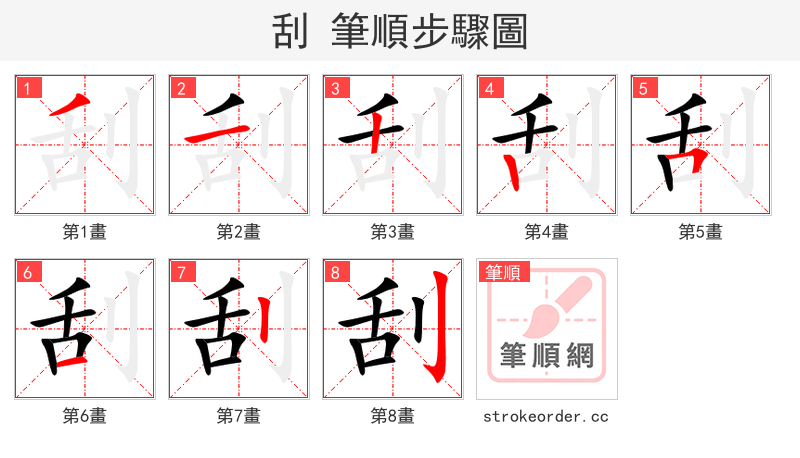 刮 筆順步驟圖

1
第1畫

2
第2畫

3
第3畫

4
第4畫

5
第5畫

6
第6畫

7
第7畫

8
第8畫

筆順
筆順網
strokeorder.cc