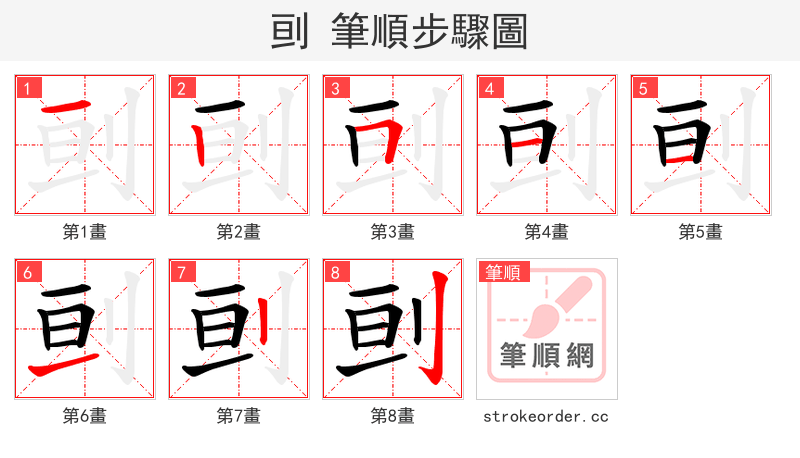 刯 筆順步驟圖

1
第1畫

2
第2畫

3
第3畫

4
第4畫

5
第5畫

6
第6畫

7
第7畫

8
第8畫

筆順
筆順網

strokeorder.cc