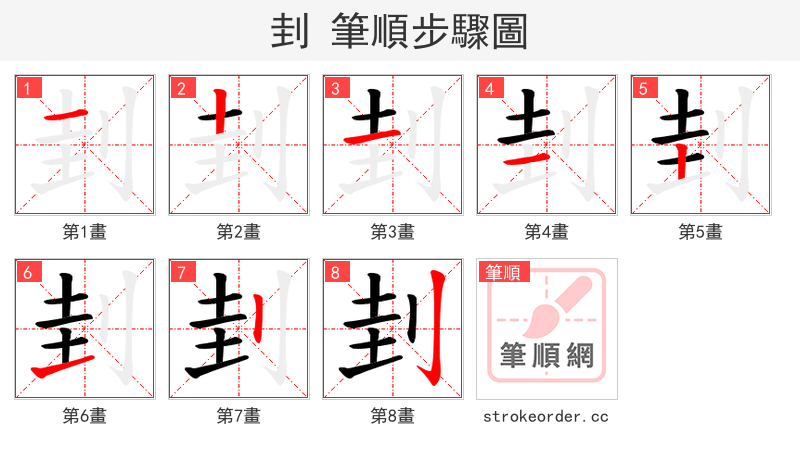 刲 筆順步驟圖

1
第1畫

2
第2畫

3
第3畫

4
第4畫

5
第5畫

6
第6畫

7
第7畫

8
第8畫

筆順
筆順網
strokeorder.cc