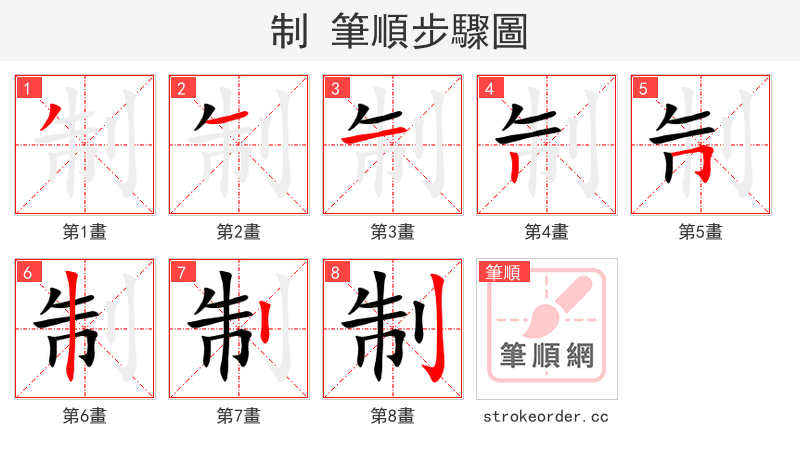 制 筆順步驟圖

1 第1畫
2 第2畫
3 第3畫
4 第4畫
5 第5畫
6 第6畫
7 第7畫
8 第8畫

筆順
筆順網
strokeorder.cc