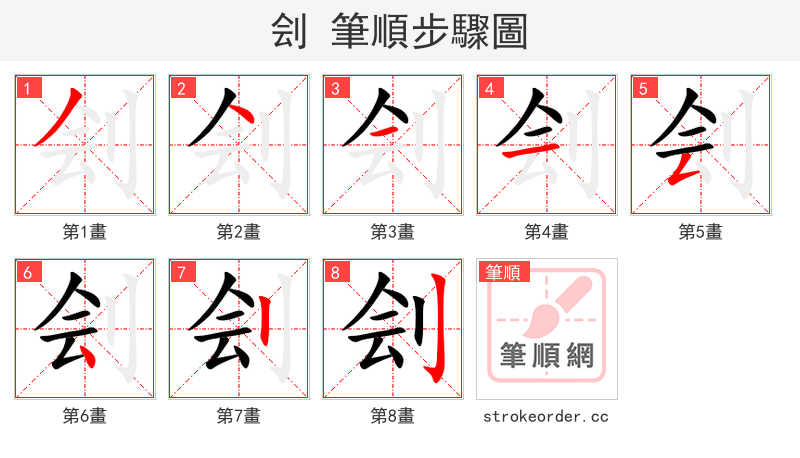 刽 筆順步驟圖

1

第1畫

2

第2畫

3

第3畫

4

第4畫

5

第5畫

6

第6畫

7

第7畫

8

第8畫

筆順

筆順網

strokeorder.cc