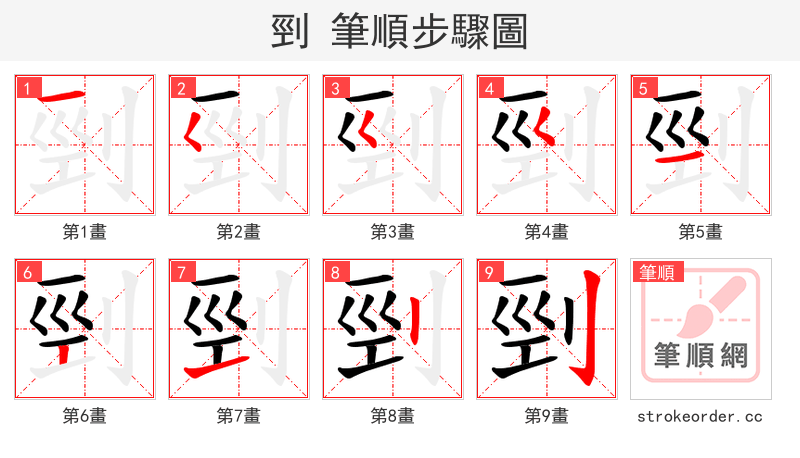 剄 筆順步驟圖

1
第1畫

2
第2畫

3
第3畫

4
第4畫

5
第5畫

6
第6畫

7
第7畫

8
第8畫

9
第9畫

筆順
筆順網

strokeorder.cc