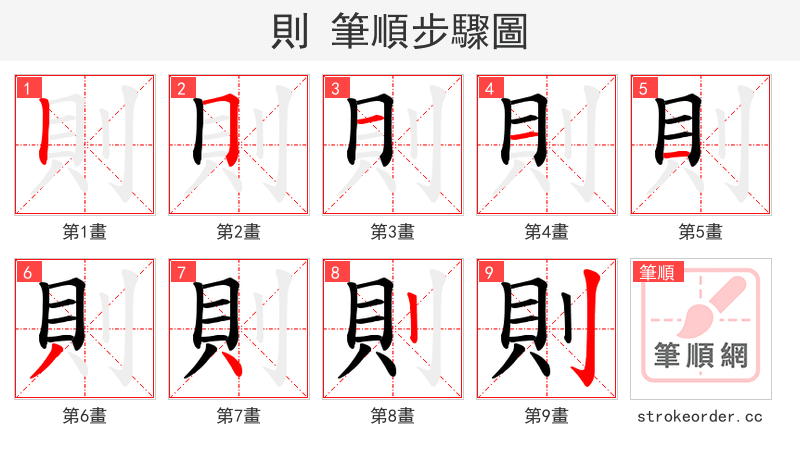 則 筆順步驟圖

1
第1畫

2
第2畫

3
第3畫

4
第4畫

5
第5畫

6
第6畫

7
第7畫

8
第8畫

9
第9畫

筆順
筆順網
strokeorder.cc