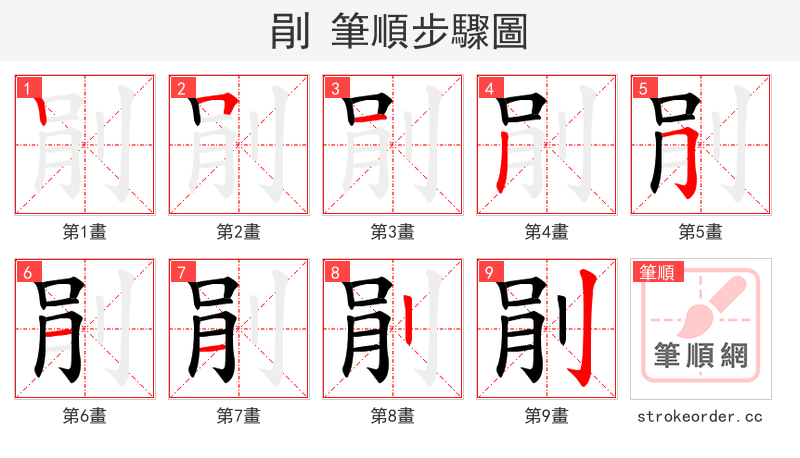 剈 筆順步驟圖

1
第1畫

2
第2畫

3
第3畫

4
第4畫

5
第5畫

6
第6畫

7
第7畫

8
第8畫

9
第9畫

筆順
筆順網
strokeorder.cc