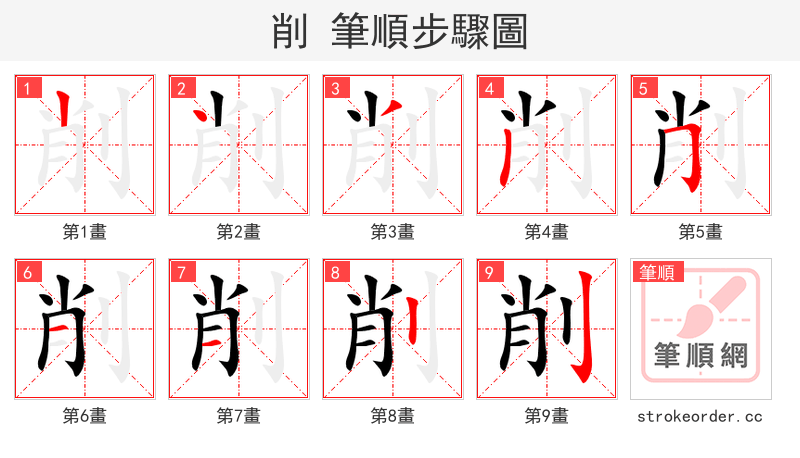 削 筆順步驟圖

1
第1畫

2
第2畫

3
第3畫

4
第4畫

5
第5畫

6
第6畫

7
第7畫

8
第8畫

9
第9畫

筆順
筆順網
strokeorder.cc