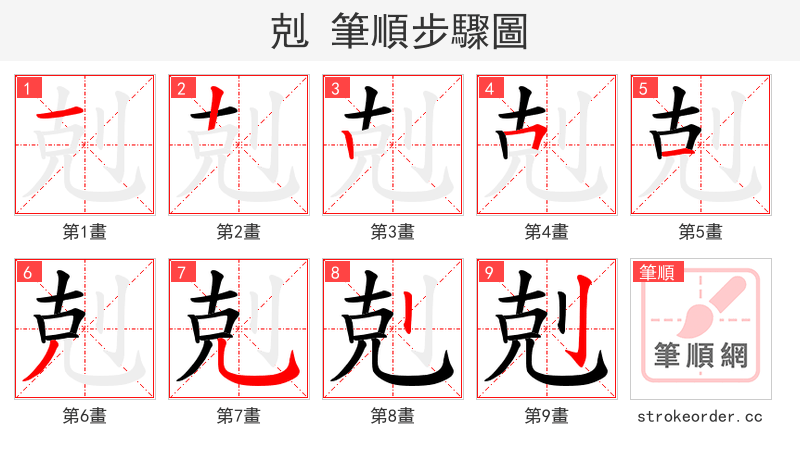 剋 筆順步驟圖

1 第1畫
2 第2畫
3 第3畫
4 第4畫
5 第5畫
6 第6畫
7 第7畫
8 第8畫
9 第9畫

筆順
筆順網
strokeorder.cc