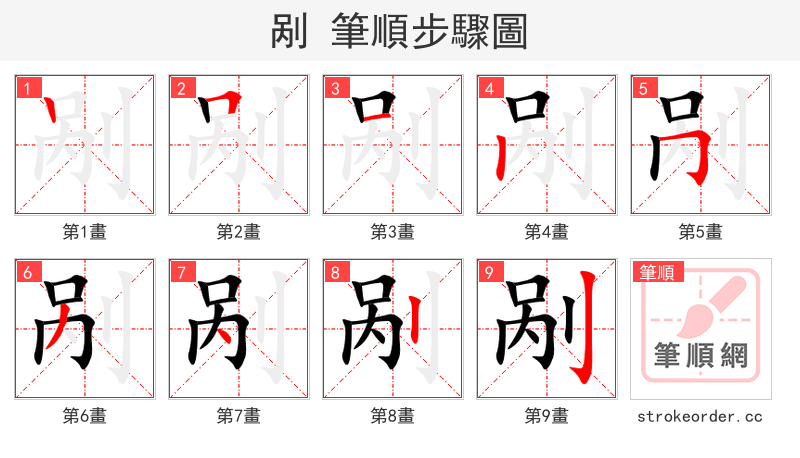 剐 筆順步驟圖

1
第1畫

2
第2畫

3
第3畫

4
第4畫

5
第5畫

6
第6畫

7
第7畫

8
第8畫

9
第9畫

筆順
筆順網
strokeorder.cc