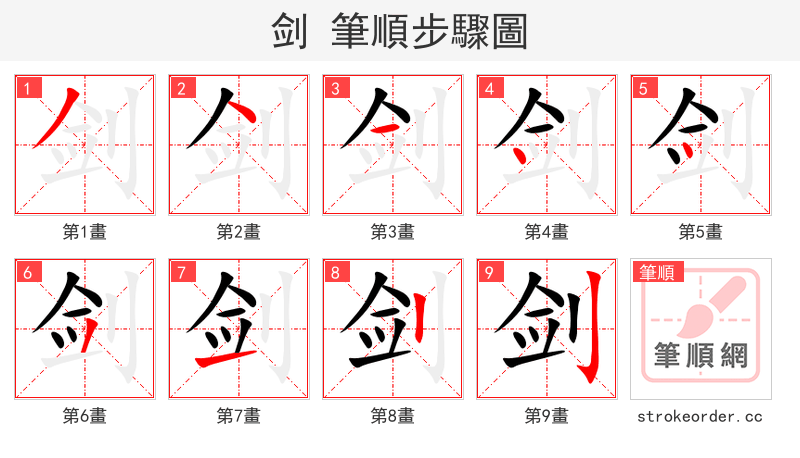 剑 筆順步驟圖

1
第1畫

2
第2畫

3
第3畫

4
第4畫

5
第5畫

6
第6畫

7
第7畫

8
第8畫

9
第9畫

筆順
筆順網
strokeorder.cc